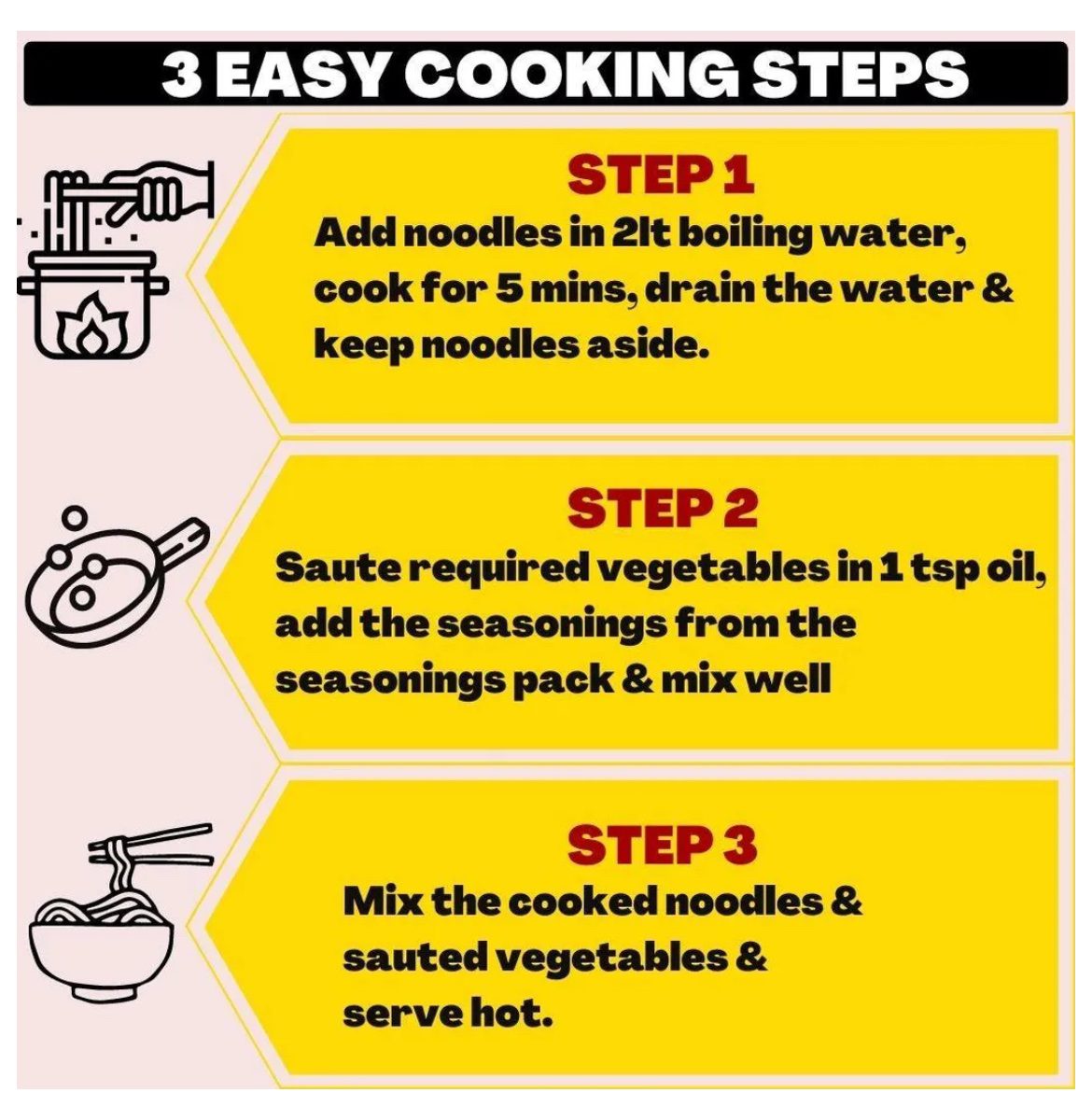 3 EASY COOKING STEPS

STEP 1
Add noodles in 2lt boiling water, cook for 5 mins, drain the water & keep noodles aside.

STEP 2
Saute required vegetables in 1 tsp oil, add the seasonings from the seasonings pack & mix well

STEP 3
Mix the cooked noodles & sauted vegetables & serve hot.