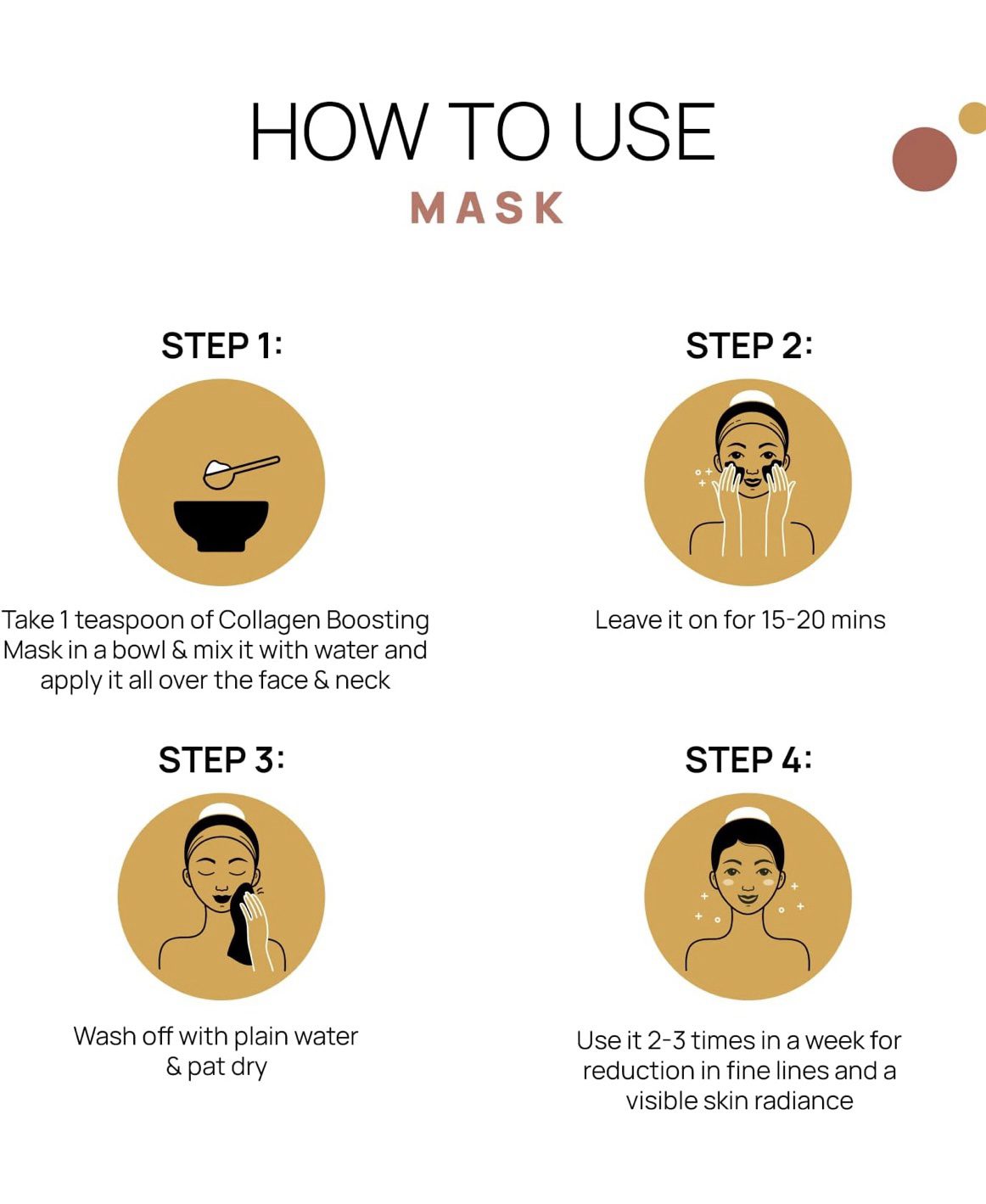 HOW TO USE
MASK

STEP 1:

Take 1 teaspoon of Collagen Boosting Mask in a bowl & mix it with water and apply it all over the face & neck

STEP 2:

Leave it on for 15-20 mins

STEP 3:

Wash off with plain water & pat dry

STEP 4:

Use it 2-3 times in a week for reduction in fine lines and a visible skin radiance