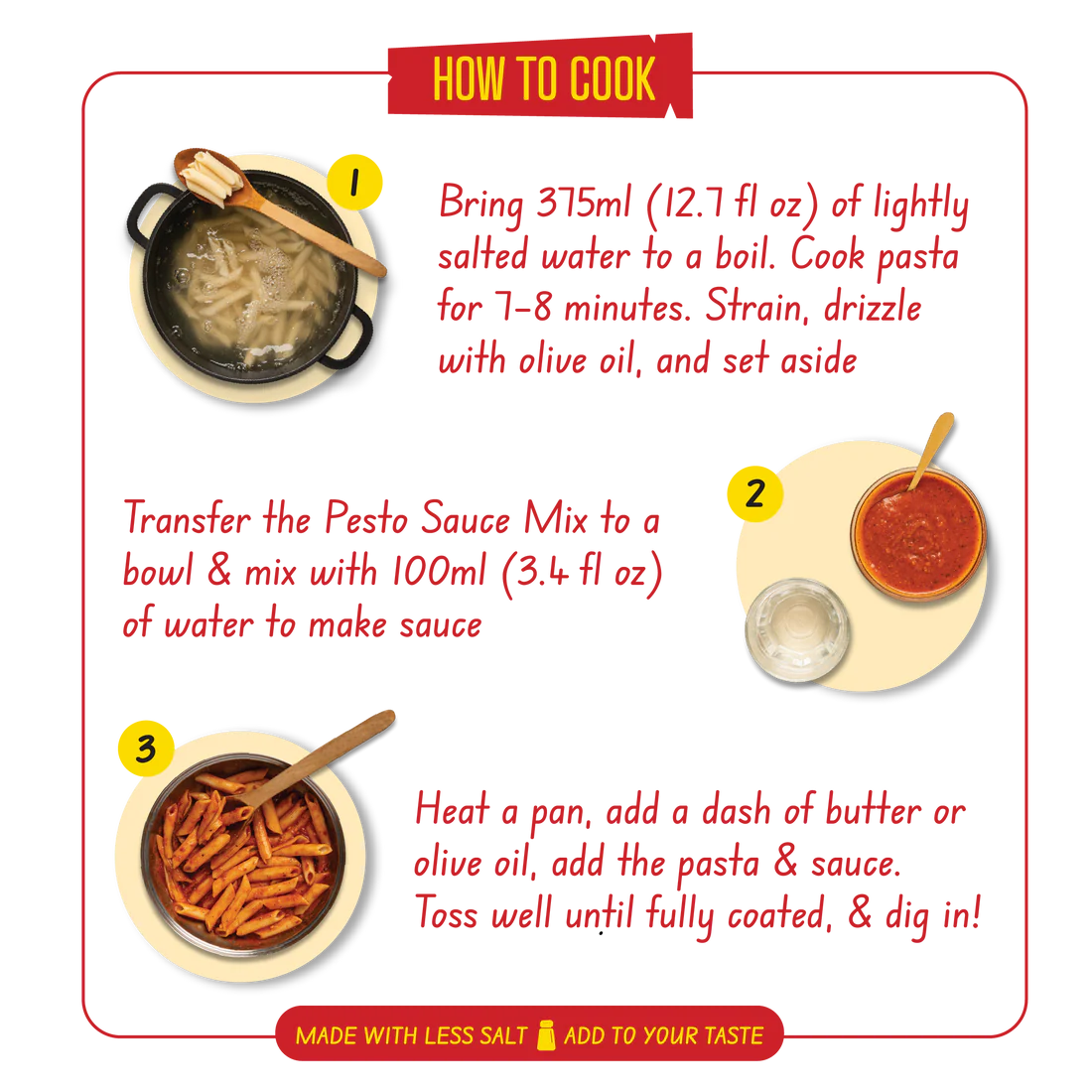 HOW TO COOK

1

Bring 375ml (12.7 fl oz) of lightly salted water to a boil. Cook pasta for 7-8 minutes. Strain, drizzle with olive oil, and set aside

2

Transfer the Pesto Sauce Mix to a bowl & mix with 100ml (3.4 fl oz) of water to make sauce

3

Heat a pan, add a dash of butter or olive oil, add the pasta & sauce. Toss well until fully coated, & dig in!

MADE WITH LESS SALT ADD TO YOUR TASTE