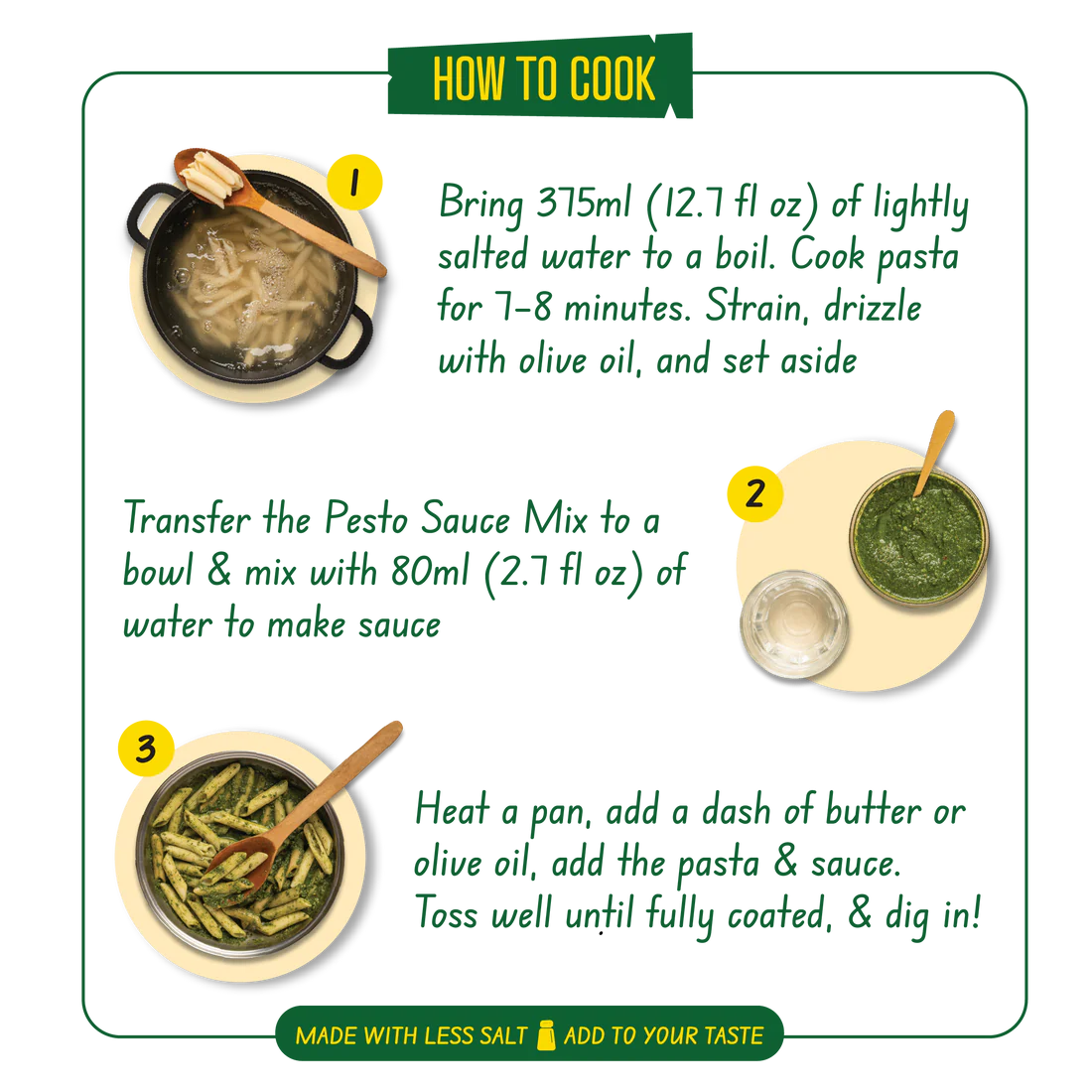 HOW TO COOK

1

Bring 375ml (12.7 fl oz) of lightly salted water to a boil. Cook pasta for 7-8 minutes. Strain, drizzle with olive oil, and set aside

2

Transfer the Pesto Sauce Mix to a bowl & mix with 80ml (2.7 fl oz) of water to make sauce

3

Heat a pan, add a dash of butter or olive oil, add the pasta & sauce. Toss well until fully coated, & dig in!

MADE WITH LESS SALT ADD TO YOUR TASTE