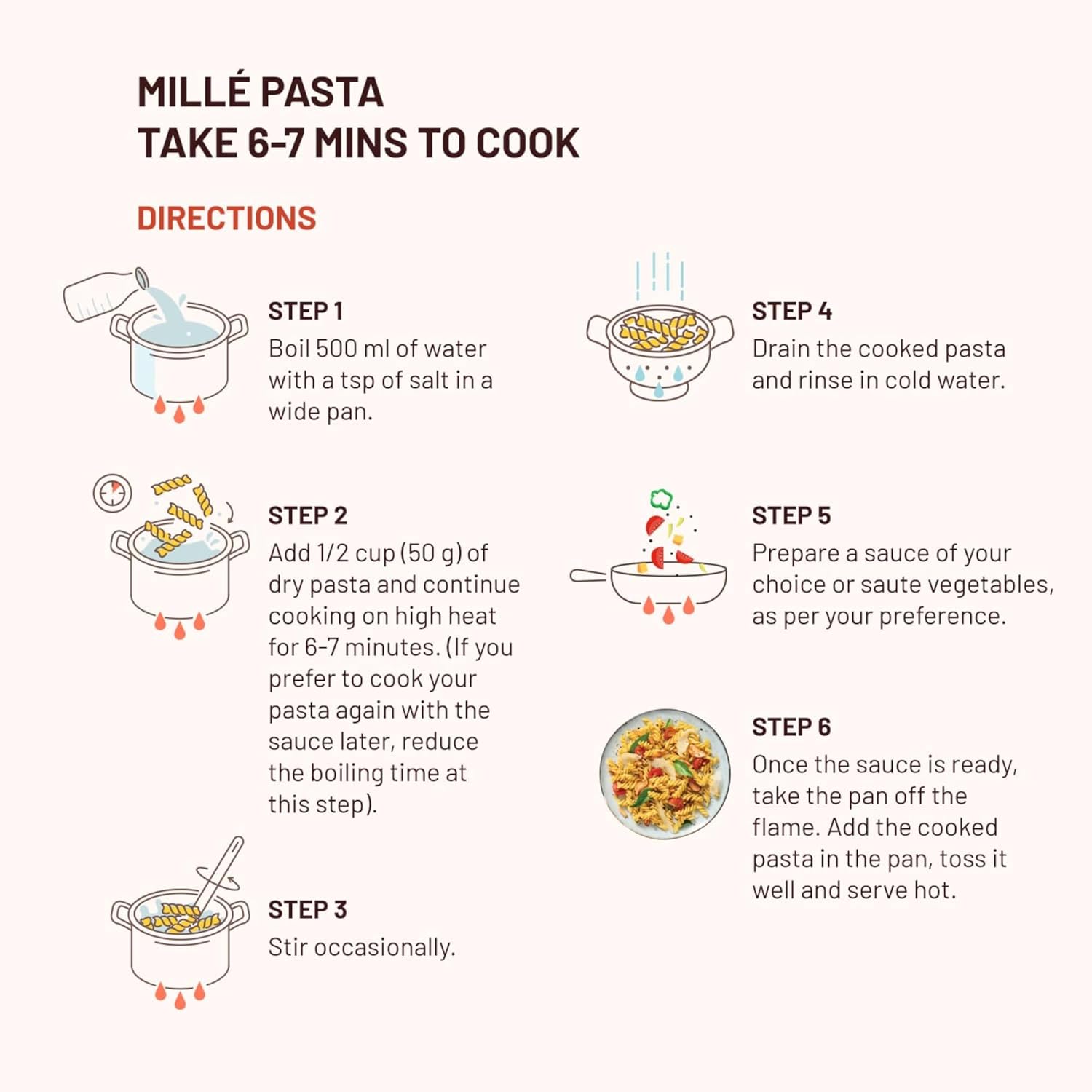 MILLÉ PASTA
TAKE 6-7 MINS TO COOK

DIRECTIONS

STEP 1
Boil 500 ml of water with a tsp of salt in a wide pan.

STEP 2
Add 1/2 cup (50 g) of dry pasta and continue cooking on high heat for 6-7 minutes. (If you prefer to cook your pasta again with the sauce later, reduce the boiling time at this step).

STEP 3
Stir occasionally.

STEP 4
Drain the cooked pasta and rinse in cold water.

STEP 5
Prepare a sauce of your choice or saute vegetables, as per your preference.

STEP 6
Once the sauce is ready, take the pan off the flame. Add the cooked pasta in the pan, toss it well and serve hot.