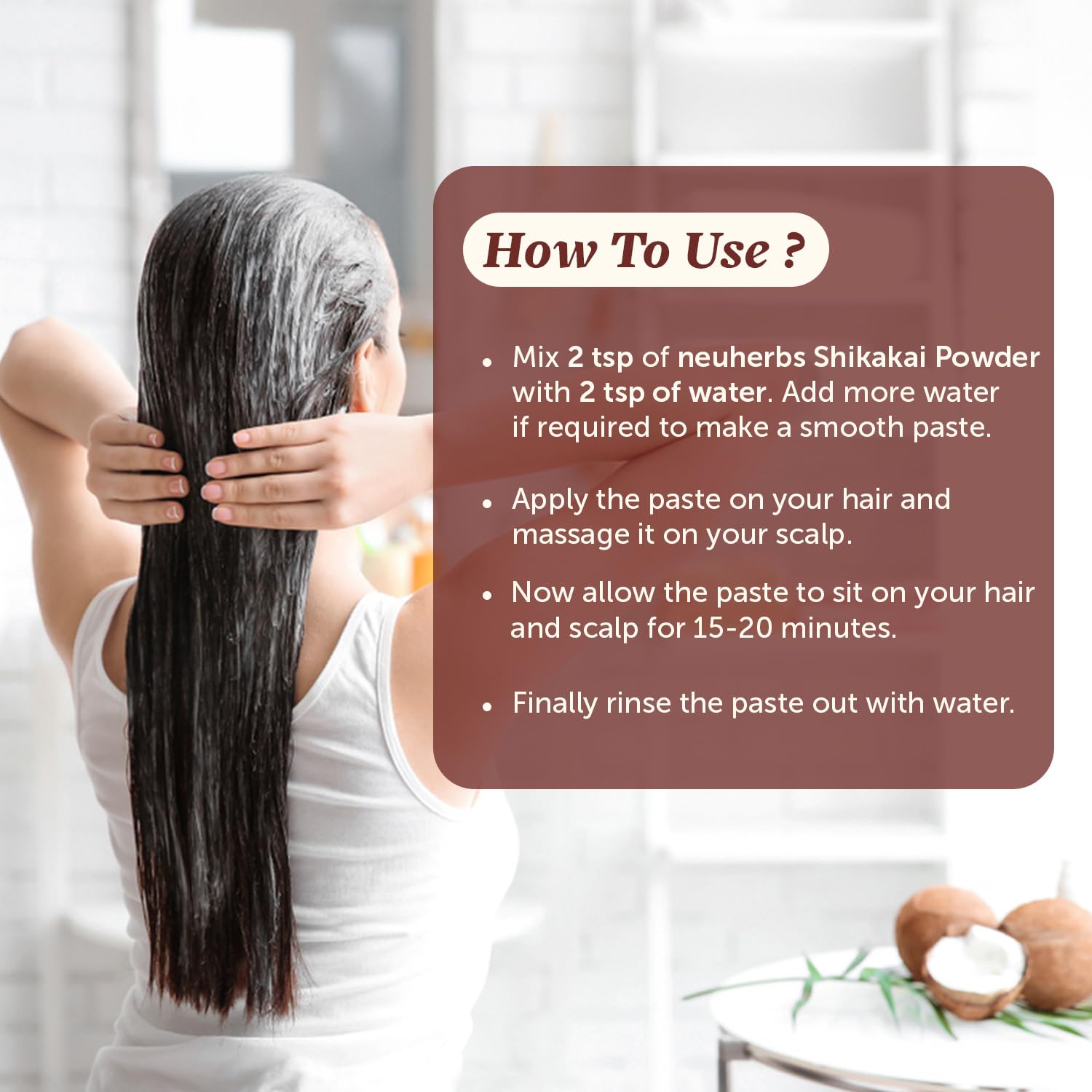 How To Use ?

• Mix 2 tsp of neuherbs Shikakai Powder with 2 tsp of water. Add more water if required to make a smooth paste.

• Apply the paste on your hair and massage it on your scalp.

• Now allow the paste to sit on your hair and scalp for 15-20 minutes.

• Finally rinse the paste out with water.