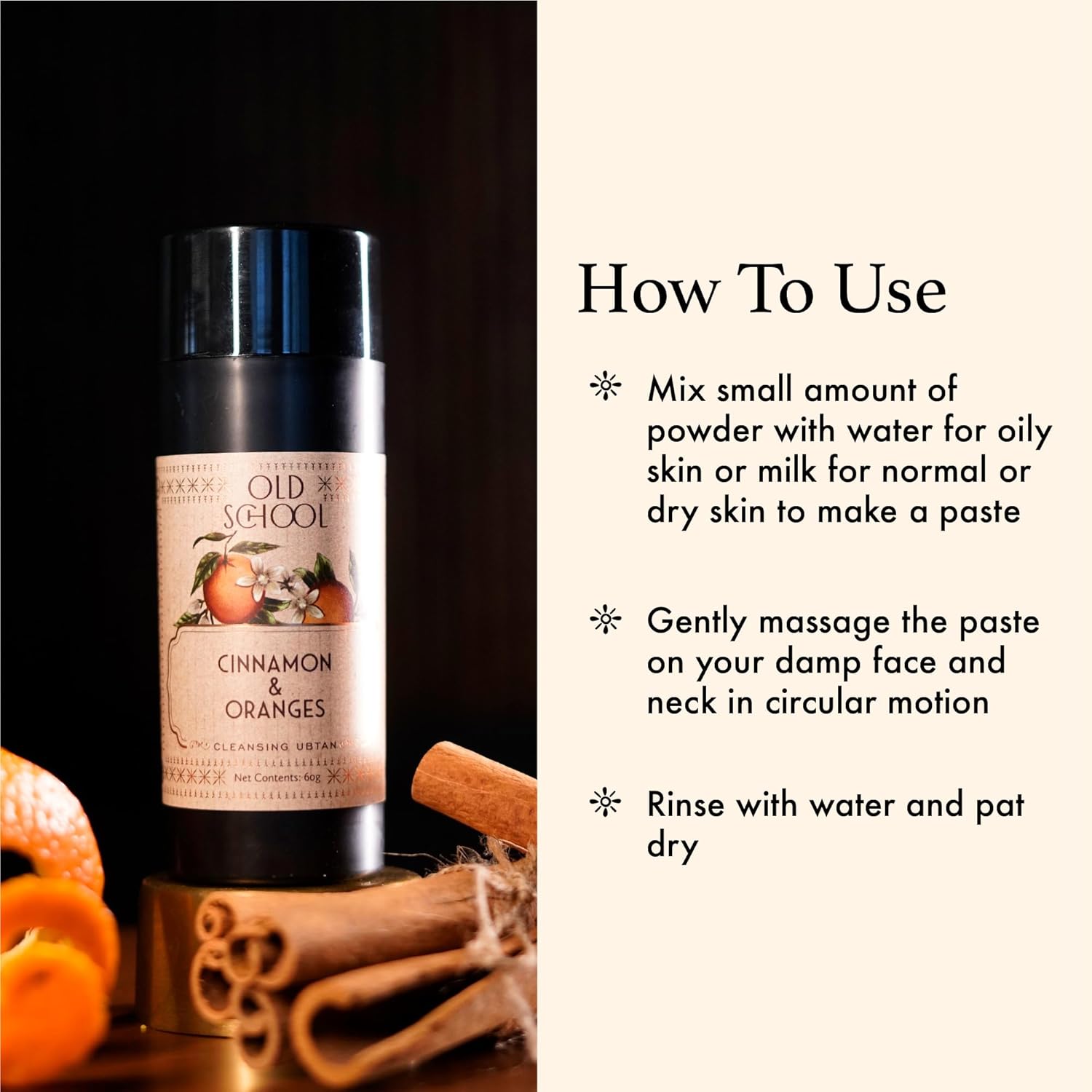 OLD SCHOOL

CINNAMON & ORANGES

CLEANSING UBTAN

Net Contents: 60g

How To Use

Mix small amount of powder with water for oily skin or milk for normal or dry skin to make a paste

Gently massage the paste on your damp face and neck in circular motion

Rinse with water and pat dry