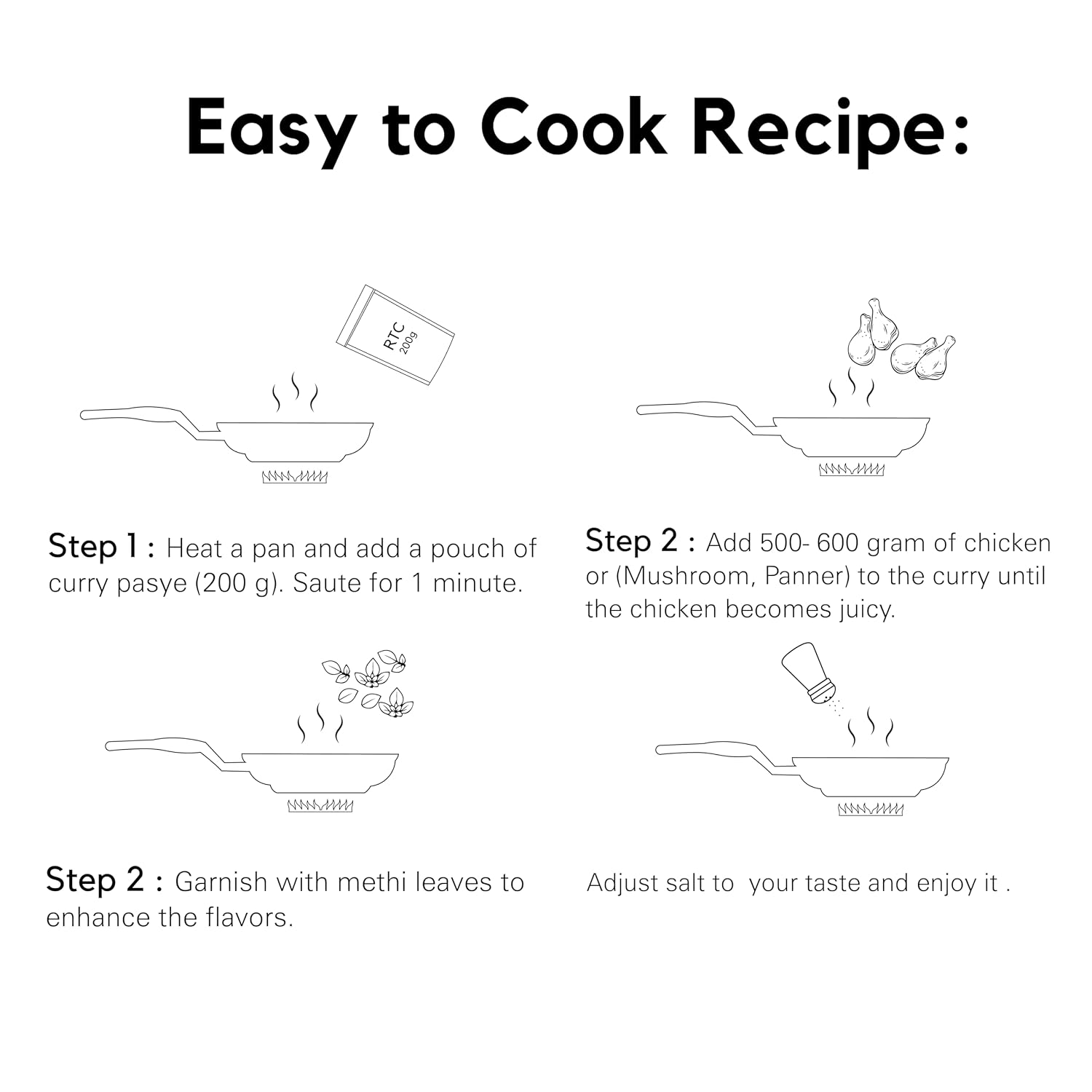 Easy to Cook Recipe:

RTC
200g

Step 1 : Heat a pan and add a pouch of curry pasye (200 g). Saute for 1 minute.

Step 2 : Add 500- 600 gram of chicken or (Mushroom, Panner) to the curry until the chicken becomes juicy.

Step 2 : Garnish with methi leaves to enhance the flavors.

Adjust salt to your taste and enjoy it .