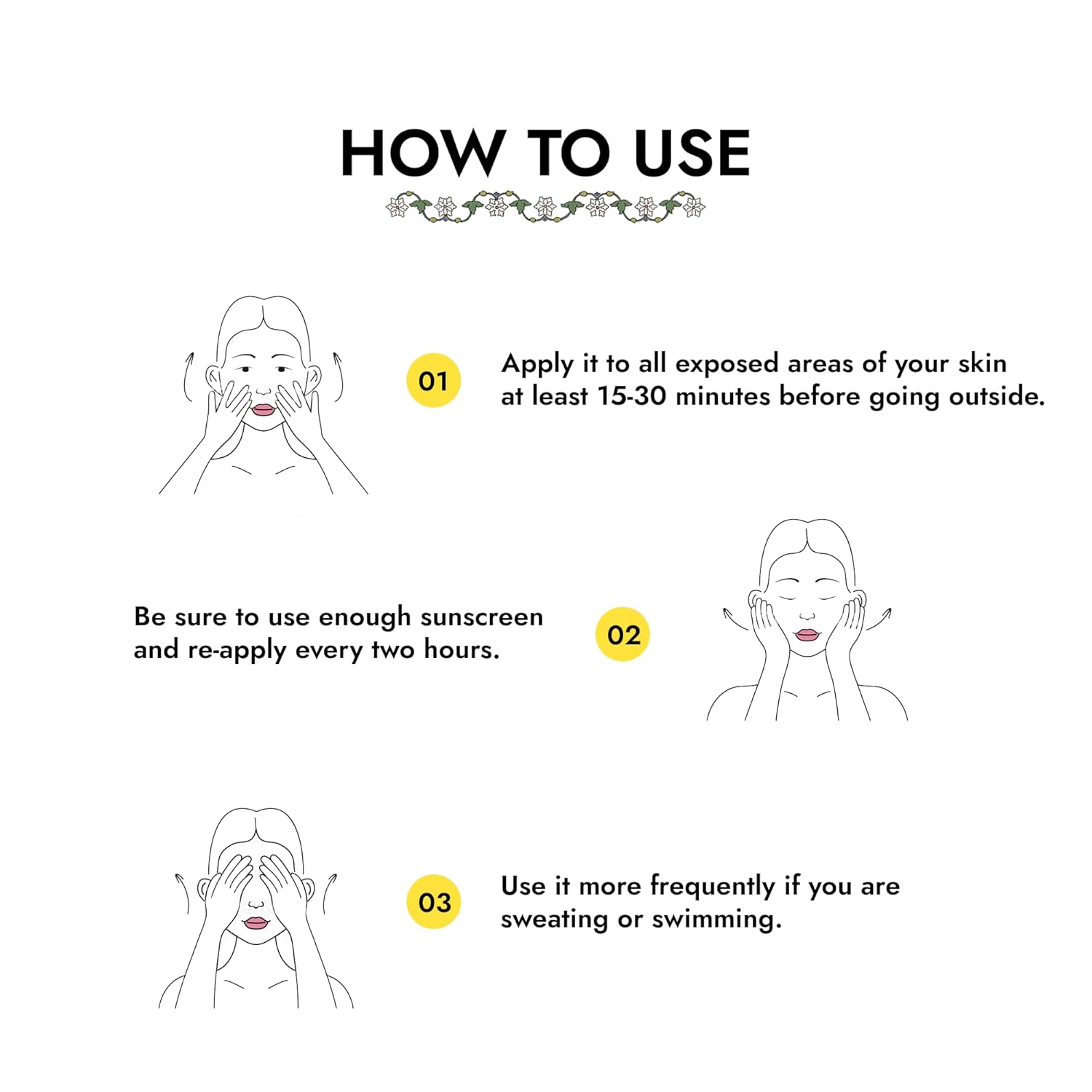 HOW TO USE

01

Apply it to all exposed areas of your skin at least 15-30 minutes before going outside.

Be sure to use enough sunscreen and re-apply every two hours.

02

03

Use it more frequently if you are sweating or swimming.