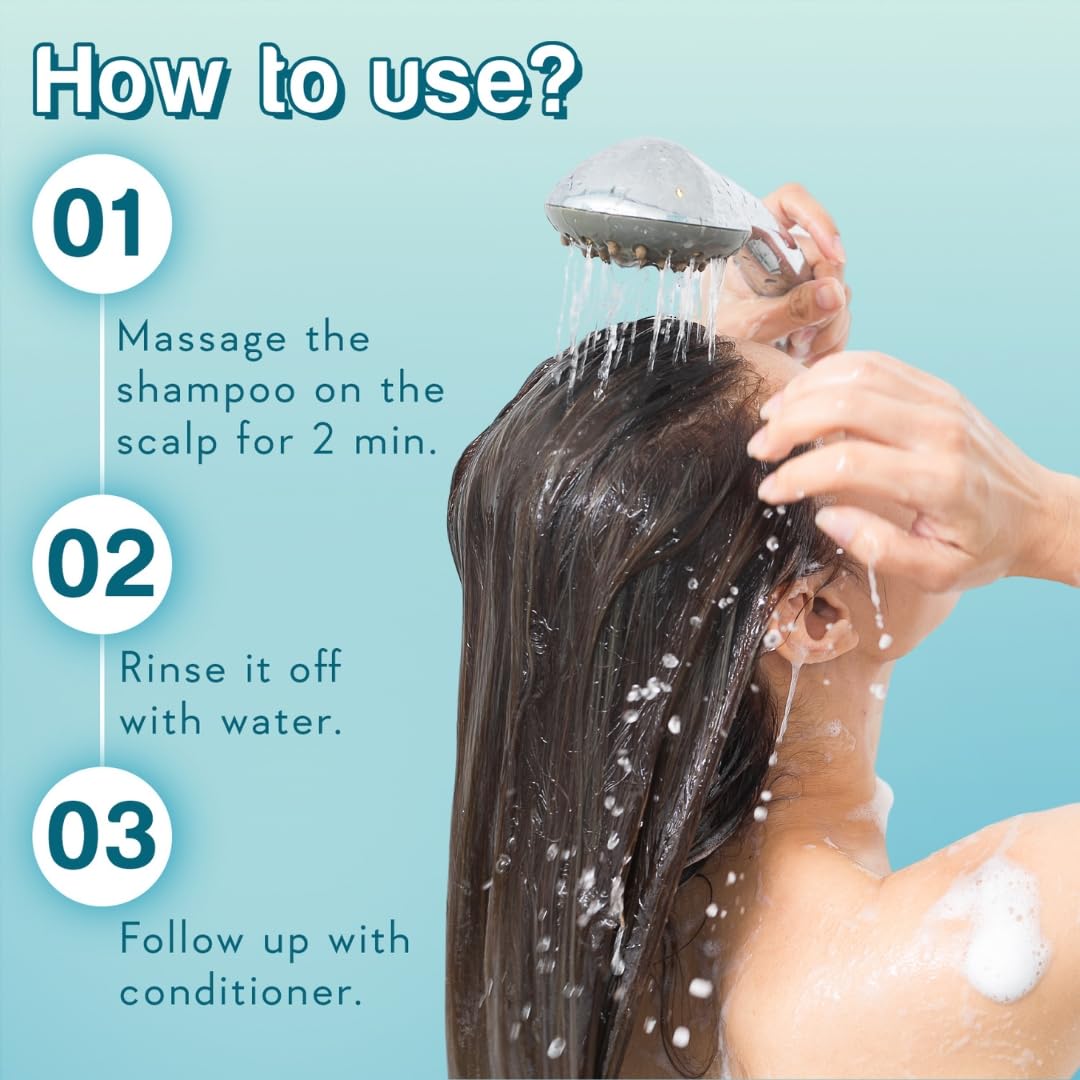 How to use?

01

Massage the shampoo on the scalp for 2 min.

02

Rinse it off with water.

03

Follow up with conditioner.