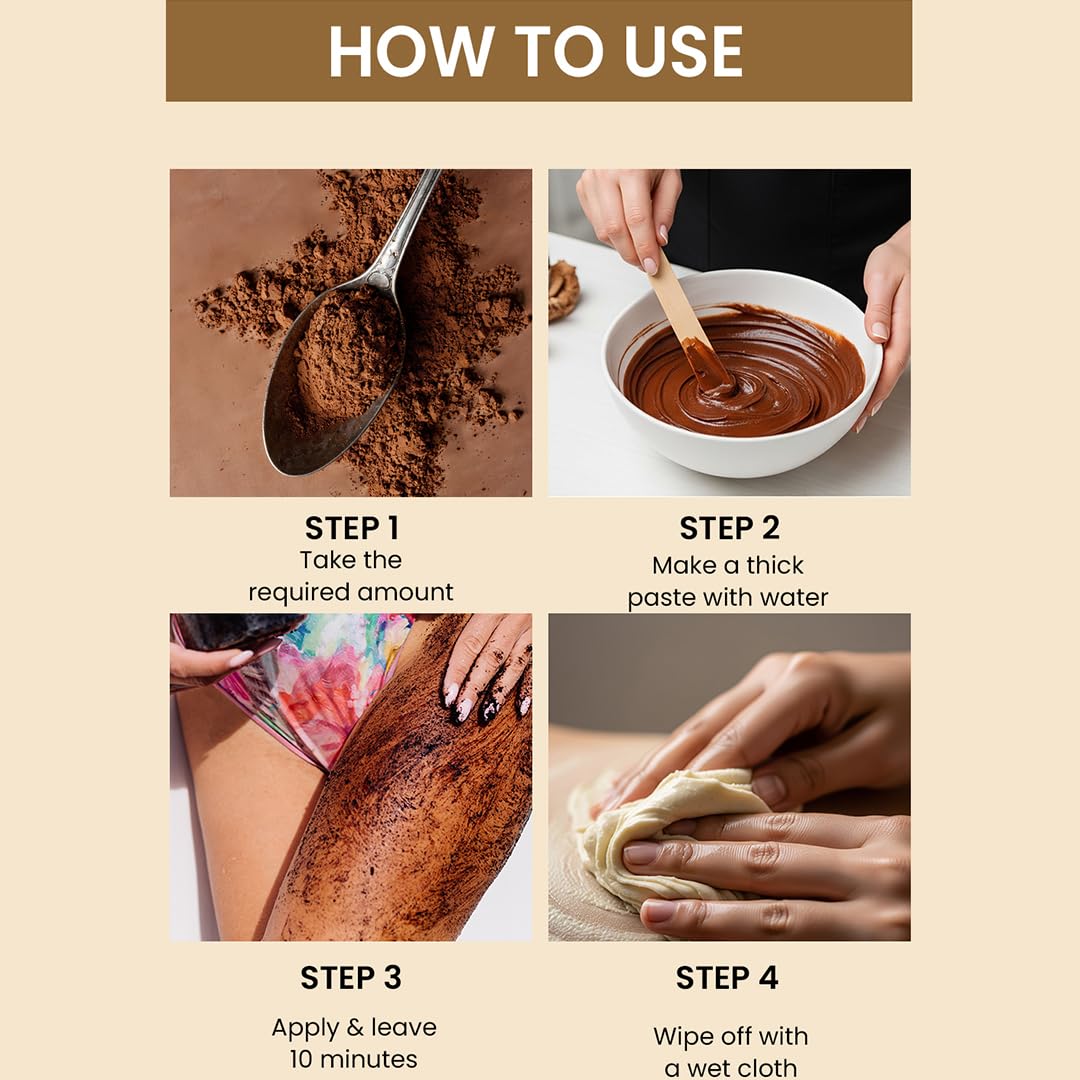 HOW TO USE

STEP 1
Take the required amount

STEP 2
Make a thick paste with water

STEP 3
Apply & leave 10 minutes

STEP 4
Wipe off with a wet cloth