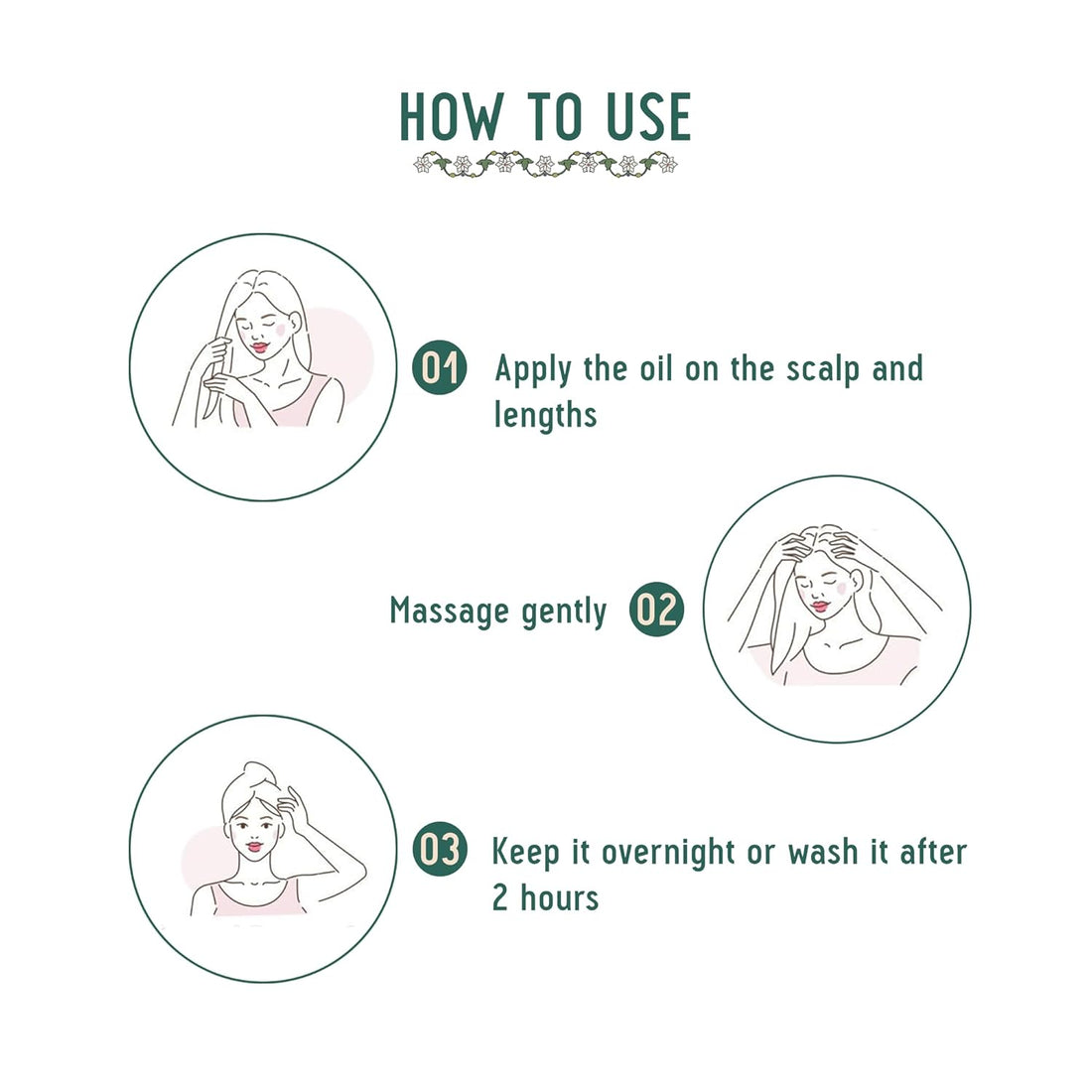 HOW TO USE

01 Apply the oil on the scalp and lengths

Massage gently 02

03 Keep it overnight or wash it after 2 hours