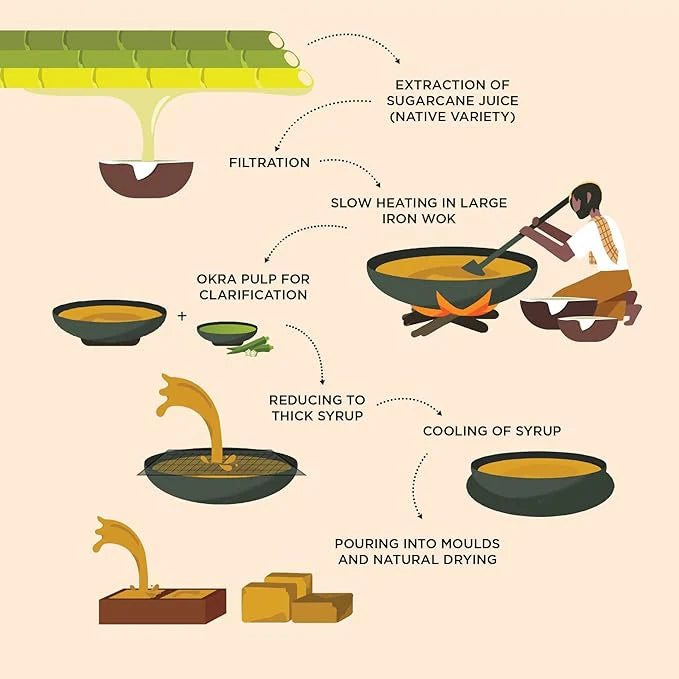 EXTRACTION OF SUGARCANE JUICE (NATIVE VARIETY)

FILTRATION

SLOW HEATING IN LARGE IRON WOK

OKRA PULP FOR CLARIFICATION

+

REDUCING TO THICK SYRUP

COOLING OF SYRUP

POURING INTO MOULDS AND NATURAL DRYING