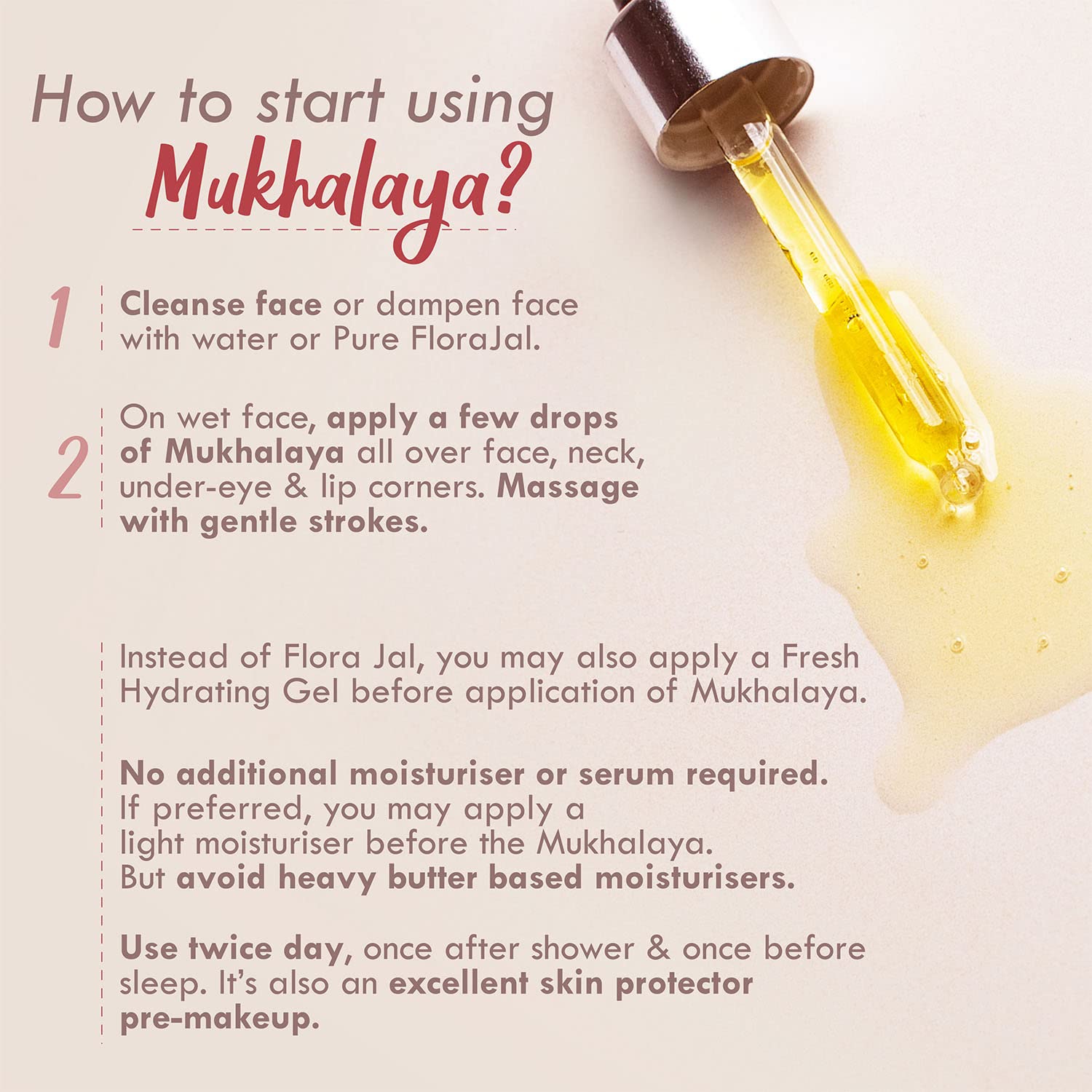 How to start using Mukhalaya?

1 Cleanse face or dampen face with water or Pure FloraJal.

2 On wet face, apply a few drops of Mukhalaya all over face, neck, under-eye & lip corners. Massage with gentle strokes.

Instead of Flora Jal, you may also apply a Fresh Hydrating Gel before application of Mukhalaya.

No additional moisturiser or serum required. If preferred, you may apply a light moisturiser before the Mukhalaya. But avoid heavy butter based moisturisers.

Use twice day, once after shower & once before sleep. It's also an excellent skin protector pre-makeup.