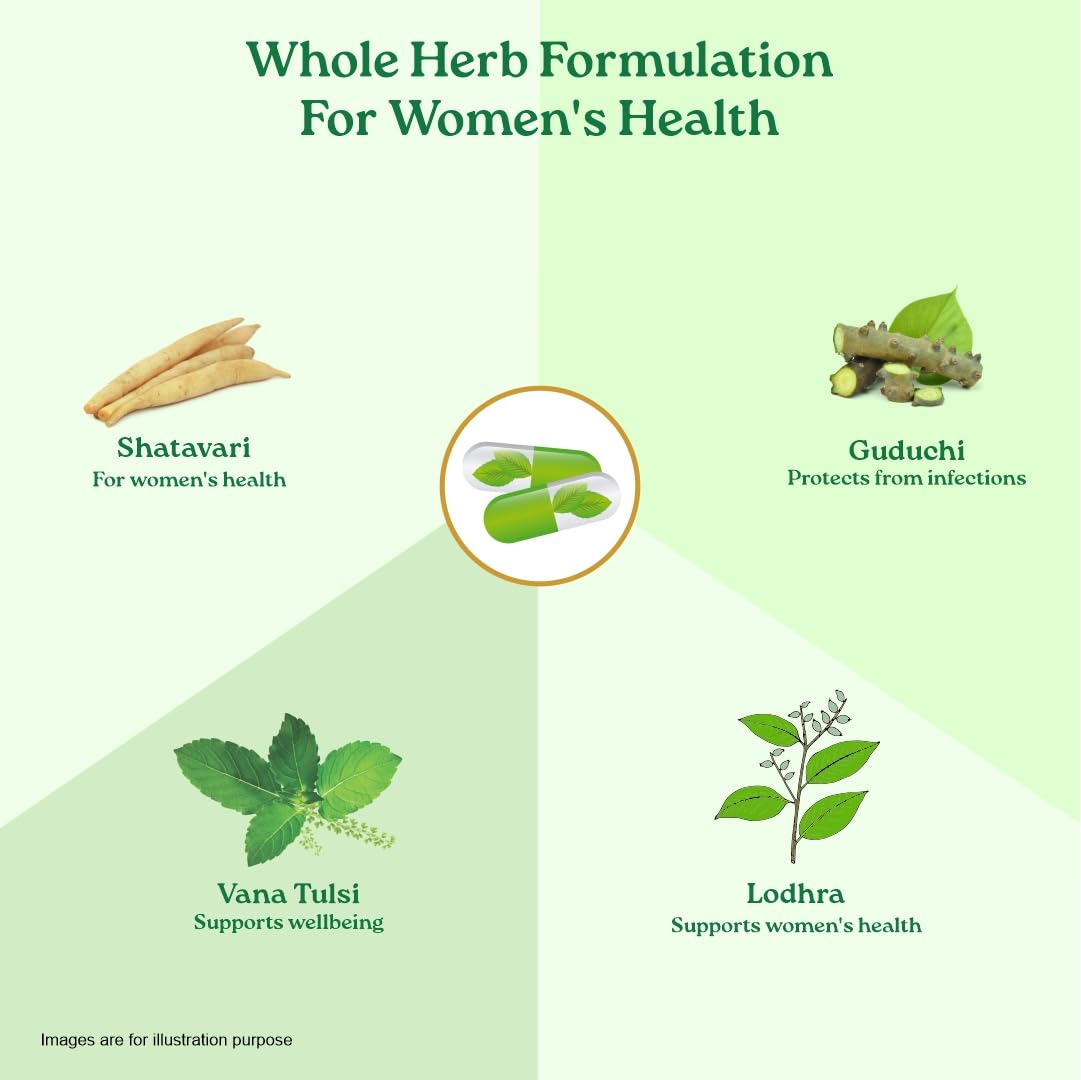 Whole Herb Formulation For Women's Health

Shatavari
For women's health

Guduchi
Protects from infections

Vana Tulsi
Supports wellbeing

Lodhra
Supports women's health

Images are for illustration purpose