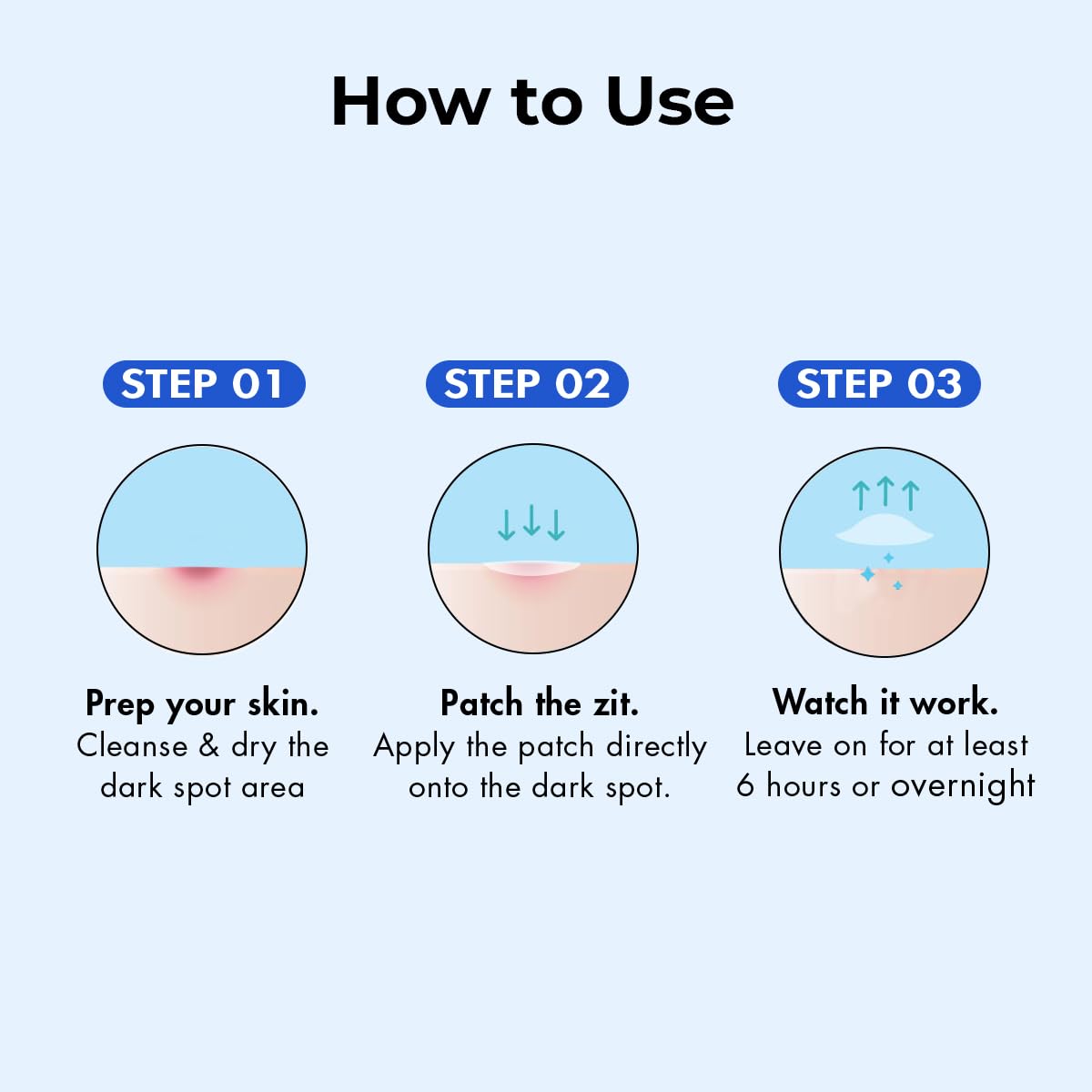 How to Use

STEP 01

Prep your skin.
Cleanse & dry the dark spot area

STEP 02

Patch the zit.
Apply the patch directly onto the dark spot.

STEP 03

Watch it work.
Leave on for at least 6 hours or overnight