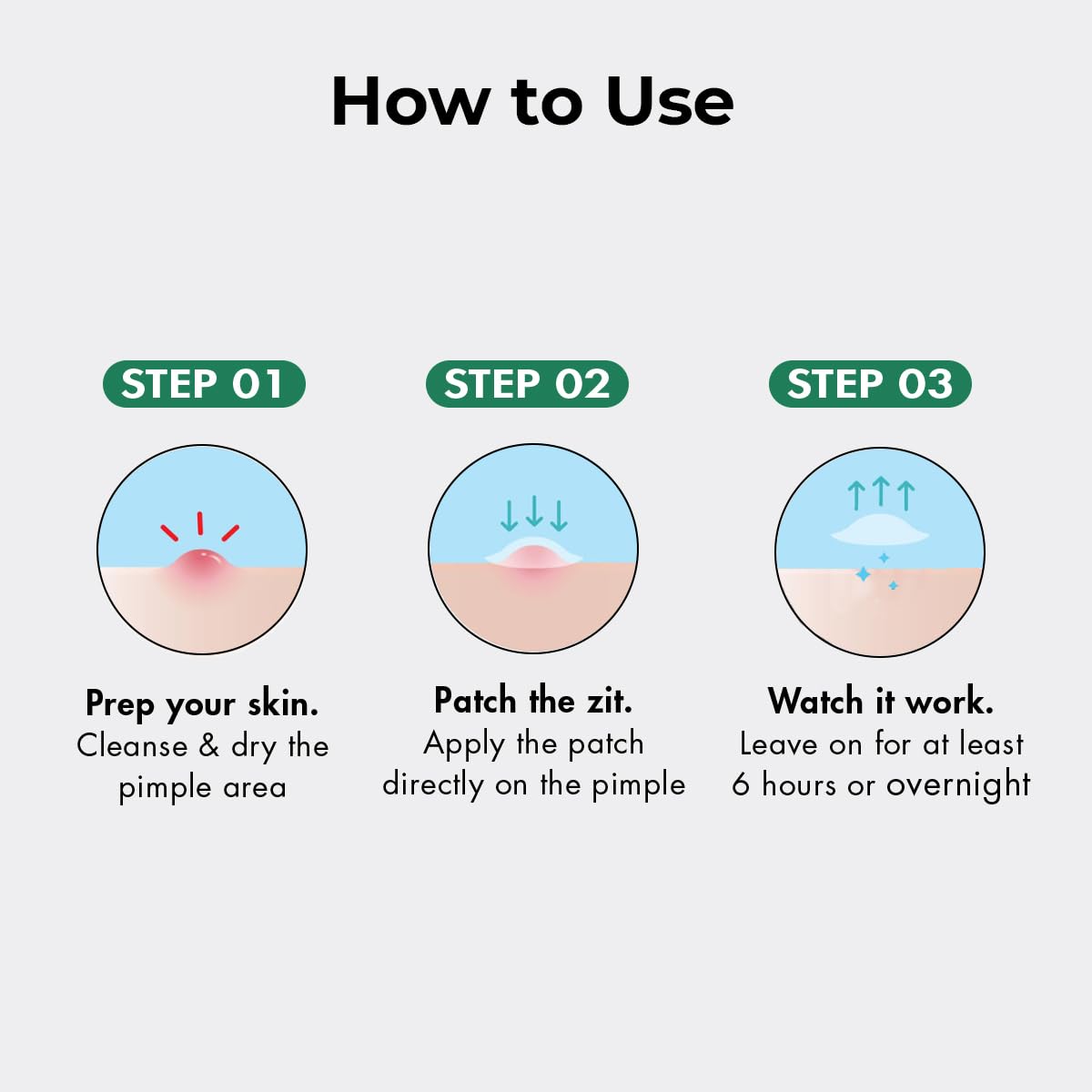 How to Use

STEP 01

Prep your skin.
Cleanse & dry the pimple area

STEP 02

Patch the zit.
Apply the patch directly on the pimple

STEP 03

Watch it work.
Leave on for at least 6 hours or overnight